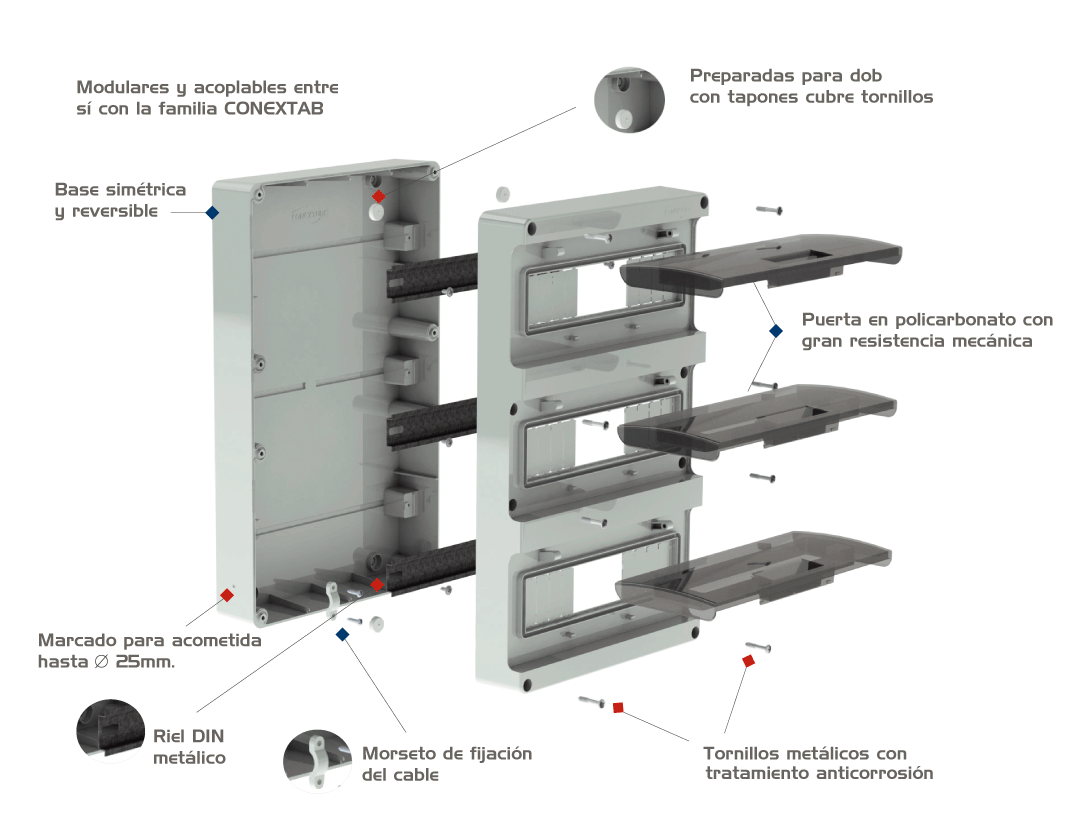 Modulares y acoplables entre sí con la familia CONEXTAB

Preparadas para dob con tapones cubre tornillos

Base simétrica y reversible

Puerta en policarbonato con gran resistencia mecánica

Marcado para acometida hasta ∅ 25mm.

Riel DIN metálico

Morseto de fijación del cable

Tornillos metálicos con tratamiento anticorrosión